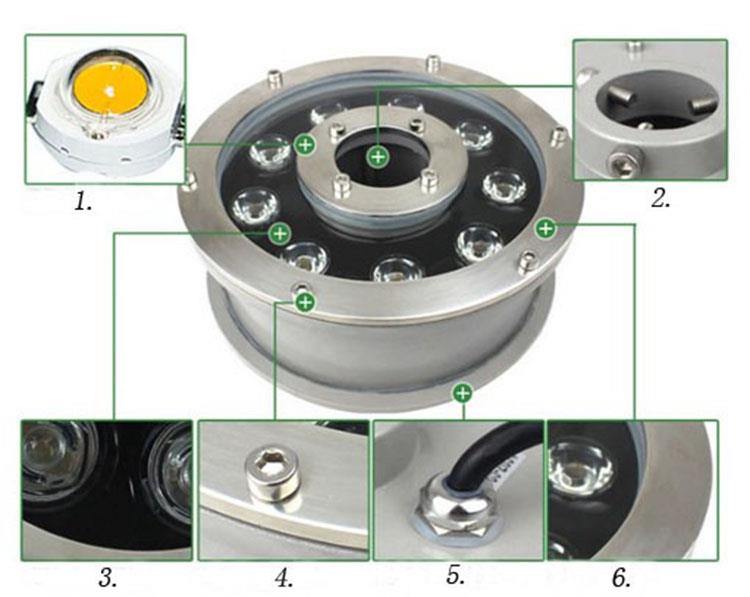 1.

2.

3.

4.

5.

6.